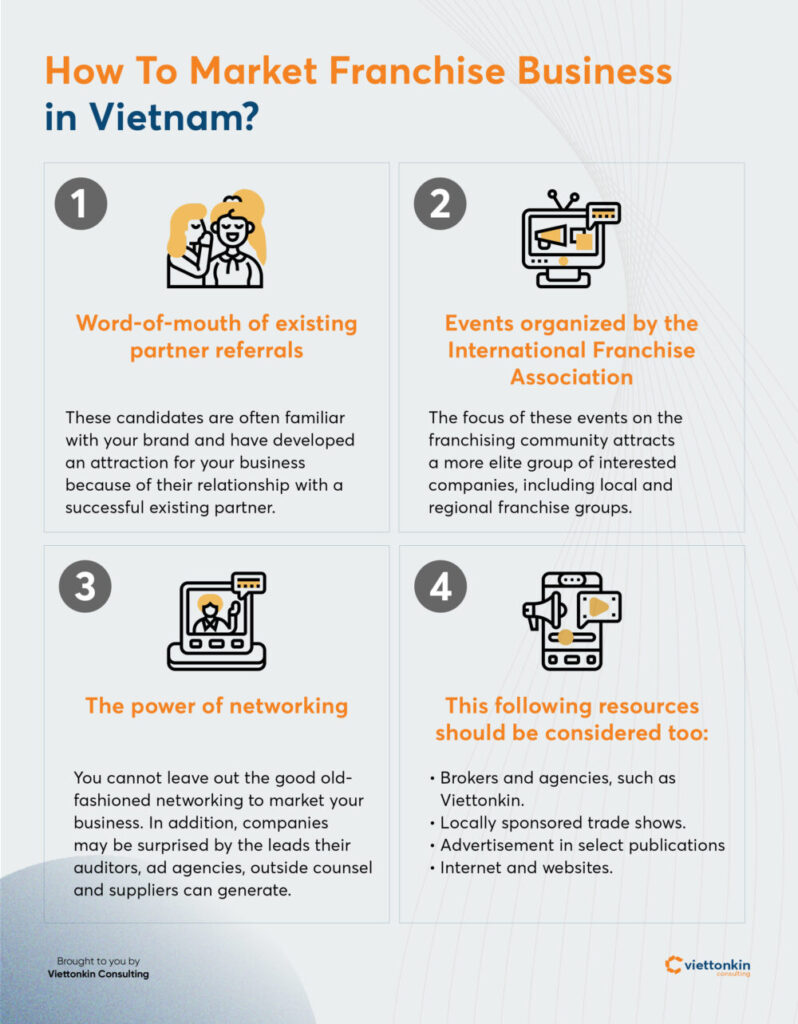 How To Market Franchise Business in Vietnam?

1

Word-of-mouth of existing partner referrals

These candidates are often familiar with your brand and have developed an attraction for your business because of their relationship with a successful existing partner.

2

Events organized by the International Franchise Association

The focus of these events on the franchising community attracts a more elite group of interested companies, including local and regional franchise groups.

3

The power of networking

You cannot leave out the good old-fashioned networking to market your business. In addition, companies may be surprised by the leads their auditors, ad agencies, outside counsel and suppliers can generate.

4

This following resources should be considered too:

• Brokers and agencies, such as Viettonkin.
• Locally sponsored trade shows.
• Advertisement in select publications
• Internet and websites.

Brought to you by
Viettonkin Consulting

viettonkin
consulting